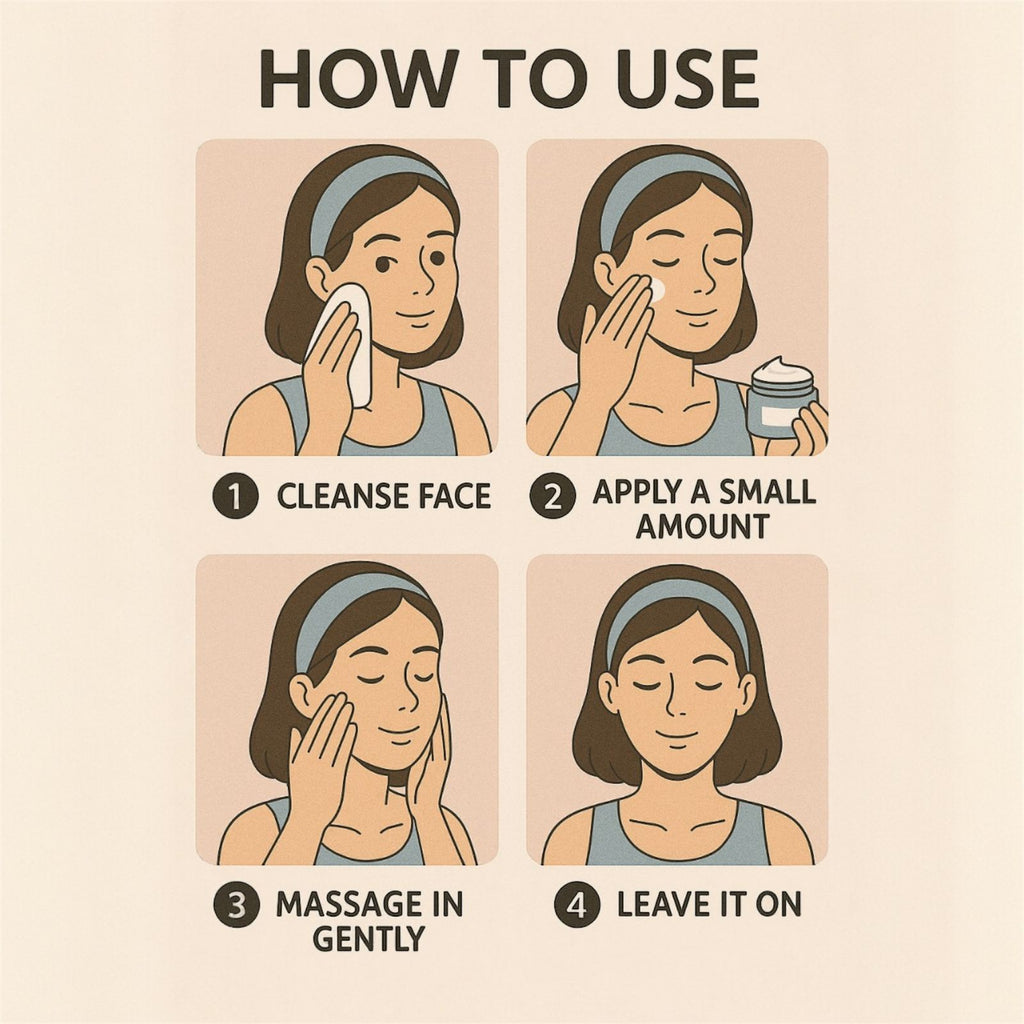 HOW TO USE

1 CLEANSE FACE

2 APPLY A SMALL AMOUNT

3 MASSAGE IN GENTLY

4 LEAVE IT ON